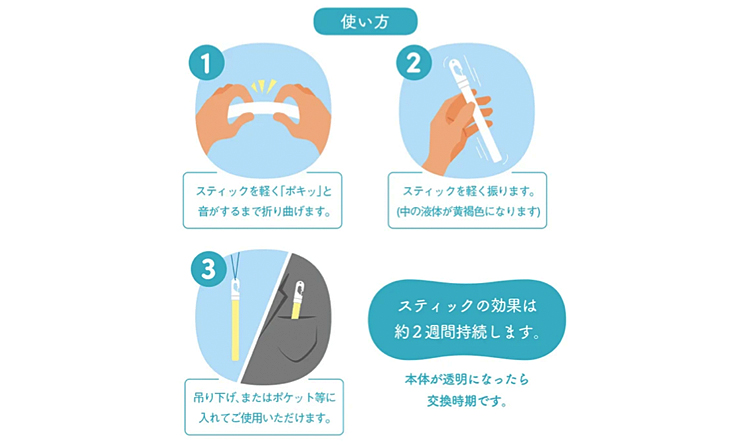 使い方

1

スティックを軽く「ポキッ」と音がするまで折り曲げます。

2

スティックを軽く振ります。
(中の液体が黄褐色になります)

3

吊り下げ、またはポケット等に入れてご使用いただけます。

スティックの効果は約2週間持続します。

本体が透明になったら交換時期です。